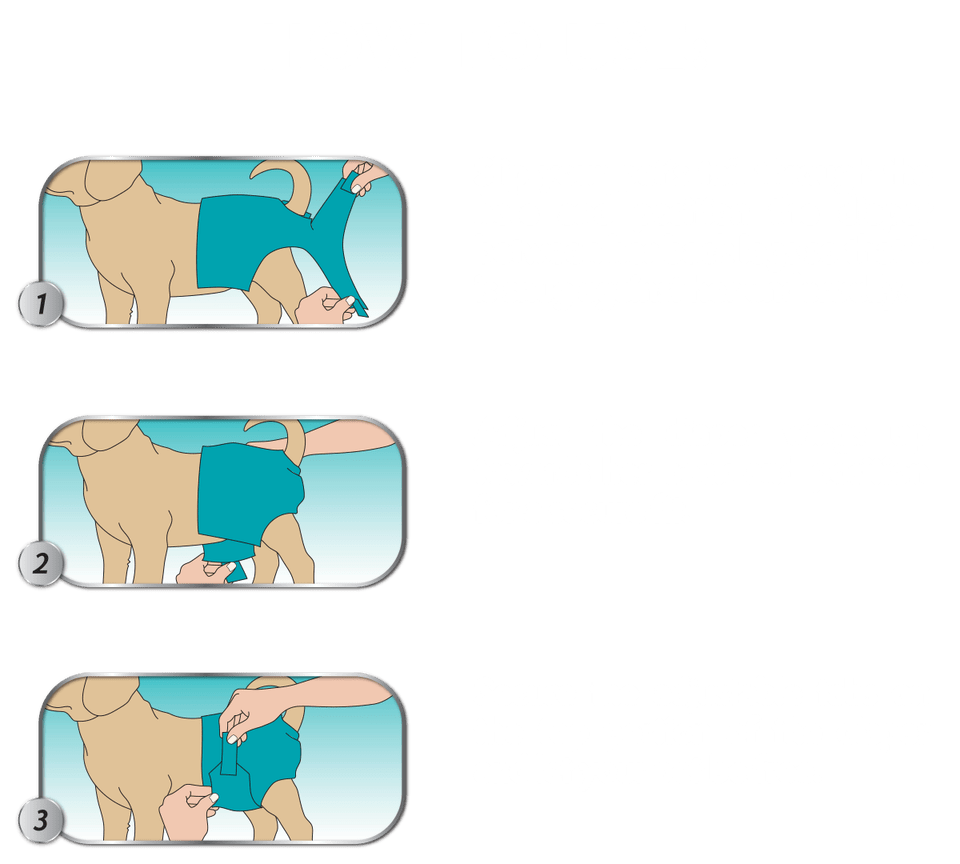 1

2

3